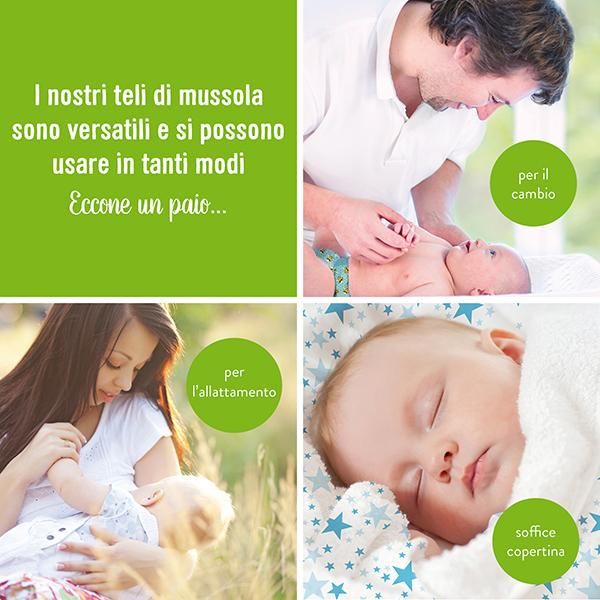 I nostri teli di mussola sono versatili e si possono usare in tanti modi

Eccone un paio...

per il cambio

per l'allattamento

soffice copertina